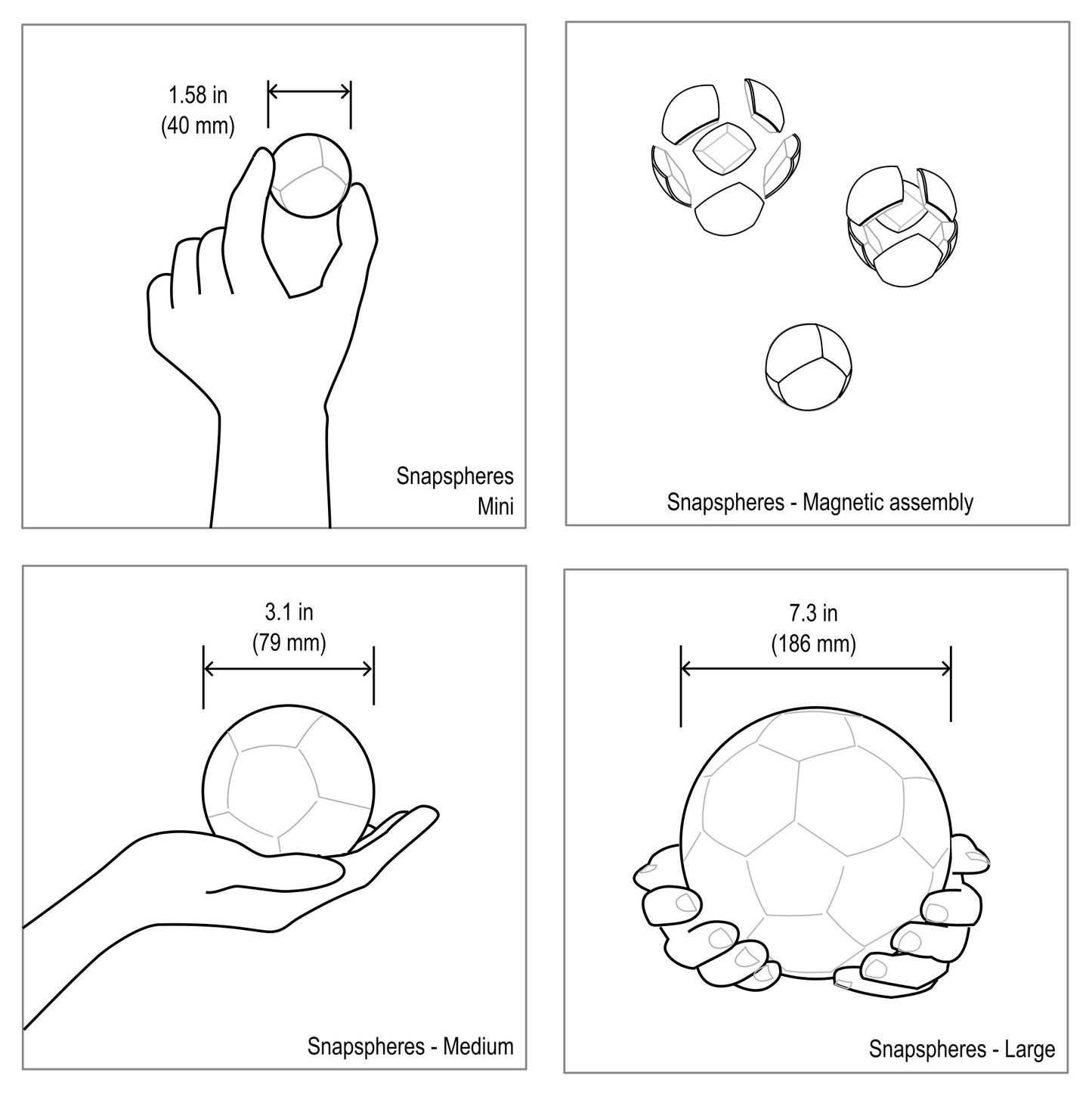 1.58 in
(40 mm)

Snapspheres
Mini

Snapspheres - Magnetic assembly

3.1 in
(79 mm)

Snapspheres - Medium

7.3 in
(186 mm)

Snapspheres - Large